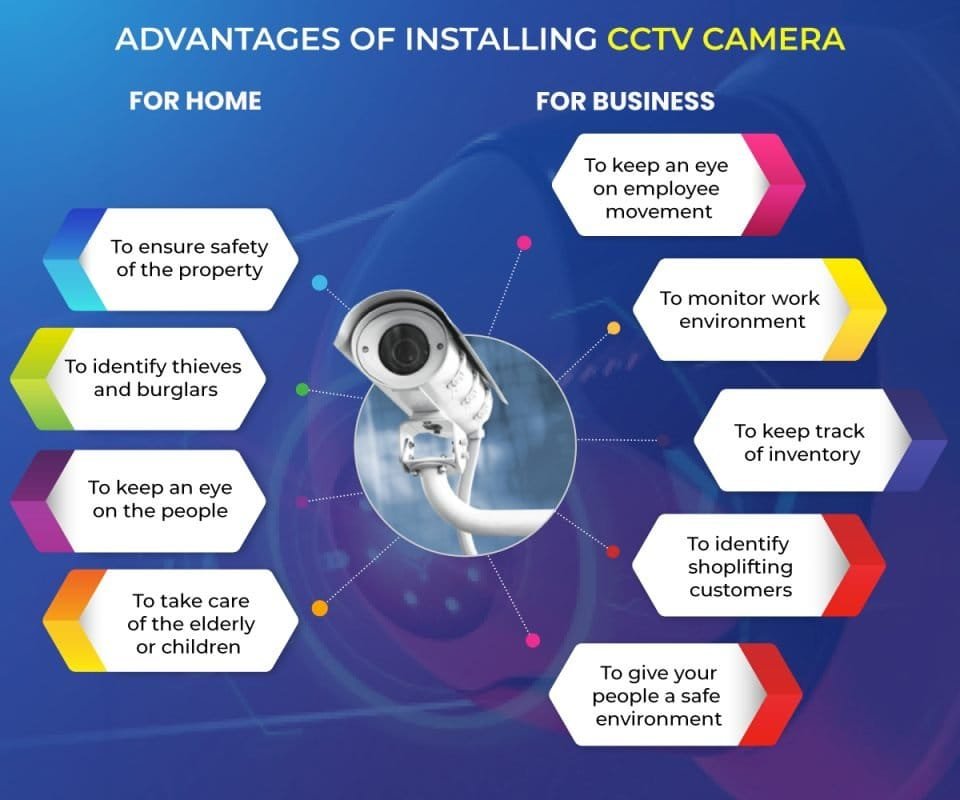 ADVANTAGES OF INSTALLING CCTV CAMERA

FOR HOME

To ensure safety of the property

To identify thieves and burglars

To keep an eye on the people

To take care of the elderly or children

FOR BUSINESS

To keep an eye on employee movement

To monitor work environment

To keep track of inventory

To identify shoplifting customers

To give your people a safe environment